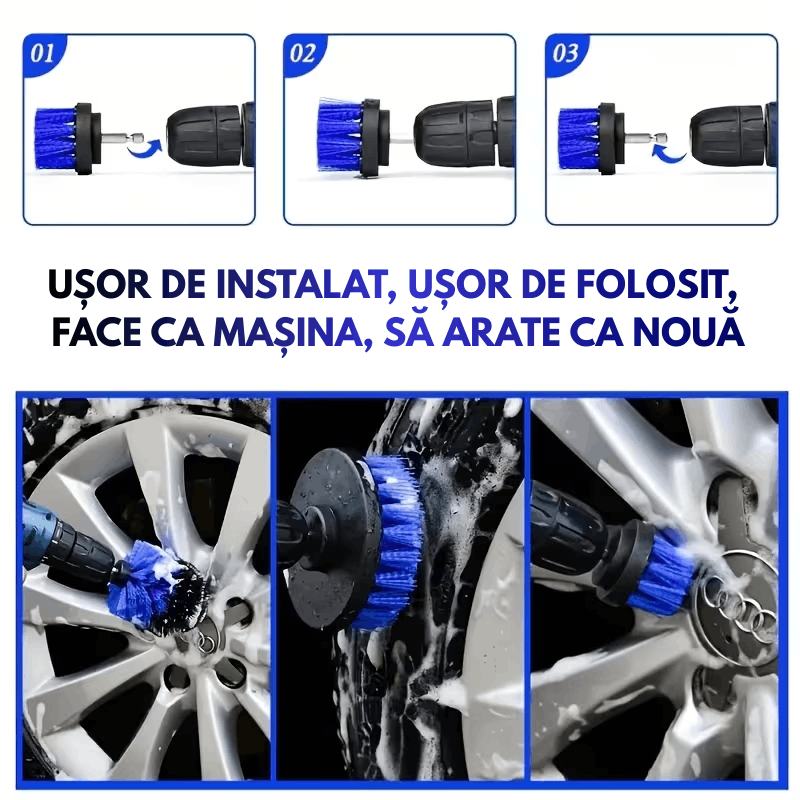 01

02

03

UȘOR DE INSTALAT, UȘOR DE FOLOSIT, FACE CA MAȘINA, SĂ ARATE CA NOUĂ