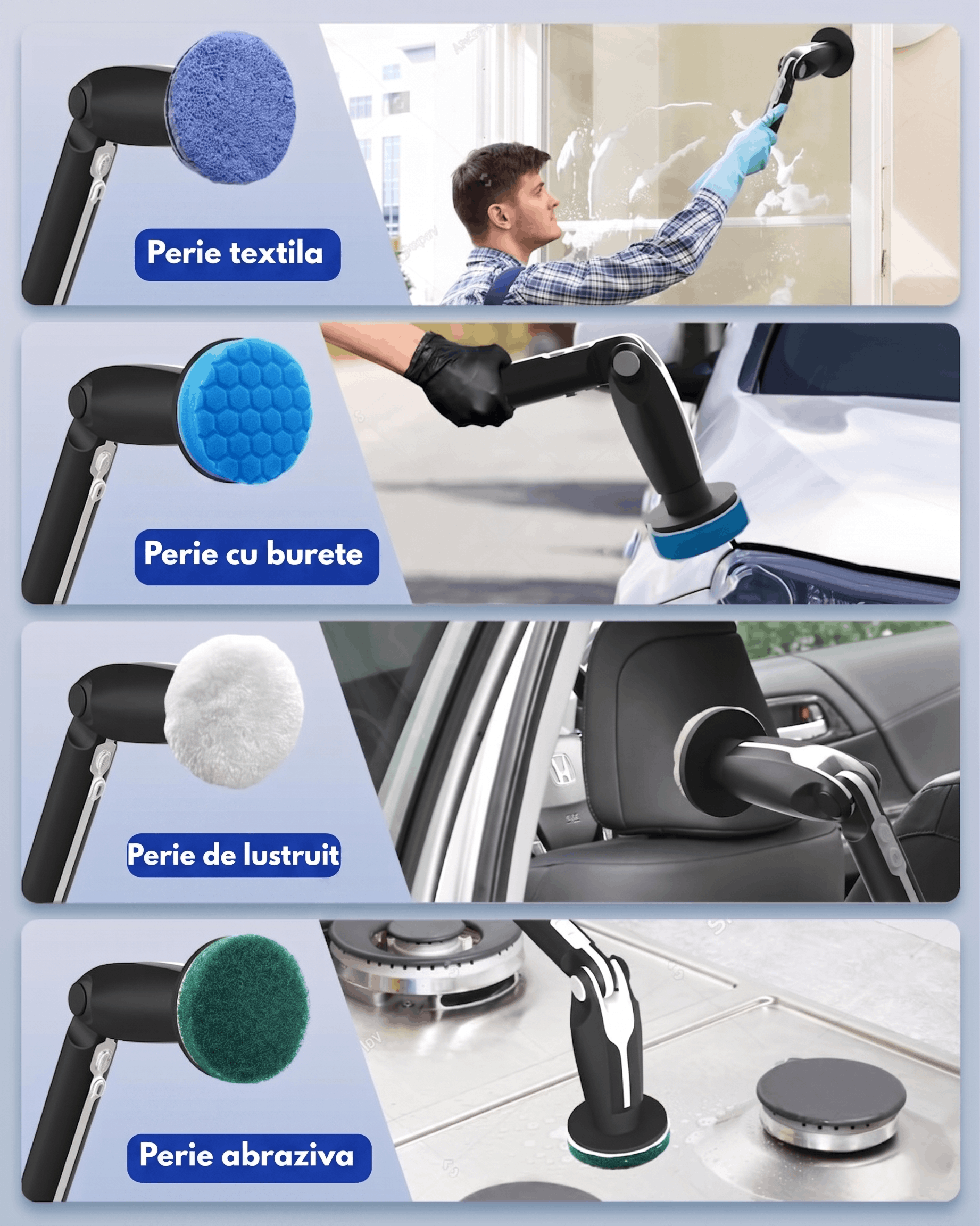 Perie textila

Perie cu burete

Perie de lustruit

Perie abraziva