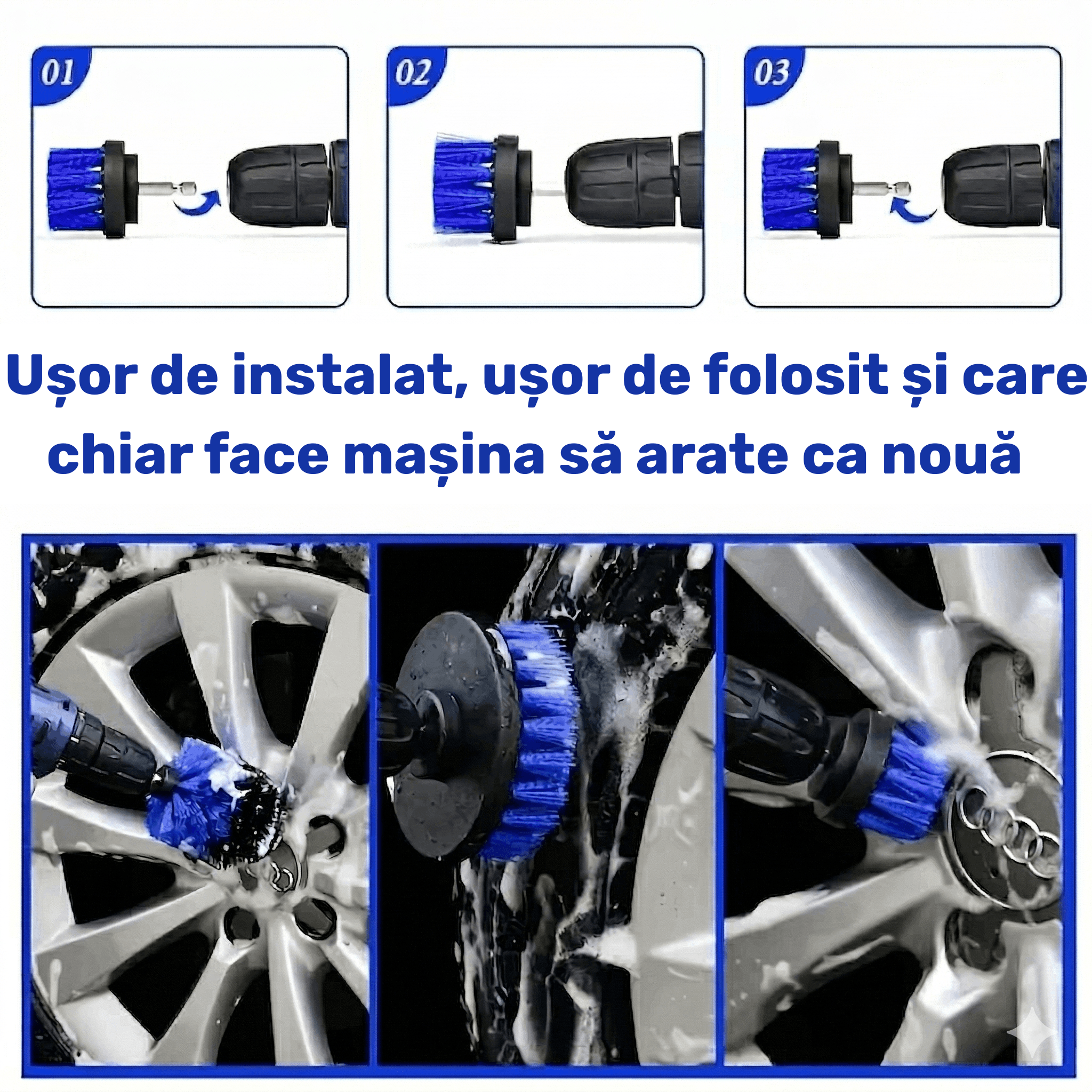 01

02

03

Ușor de instalat, ușor de folosit și care chiar face mașina să arate ca nouă