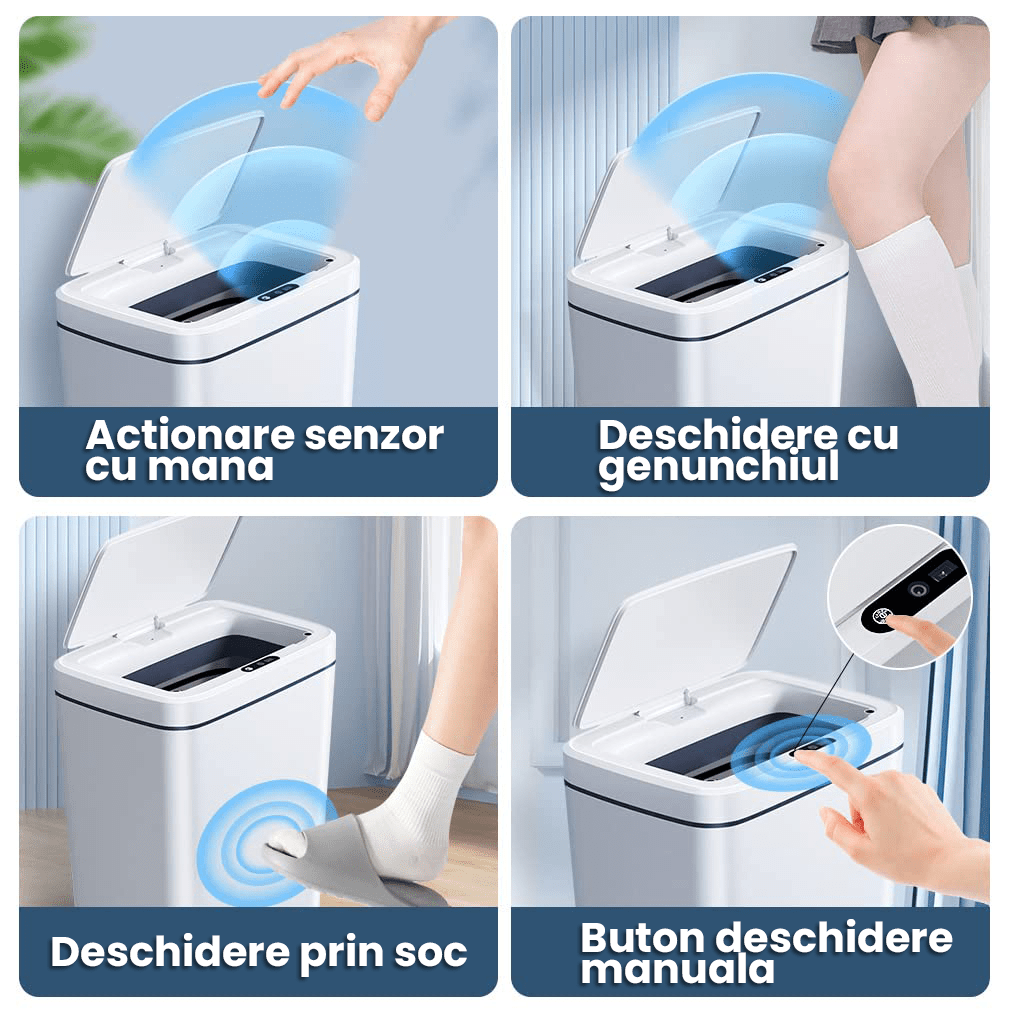 Actionare senzor cu mana

Deschidere cu genunchiul

Deschidere prin soc

Buton deschidere manuala