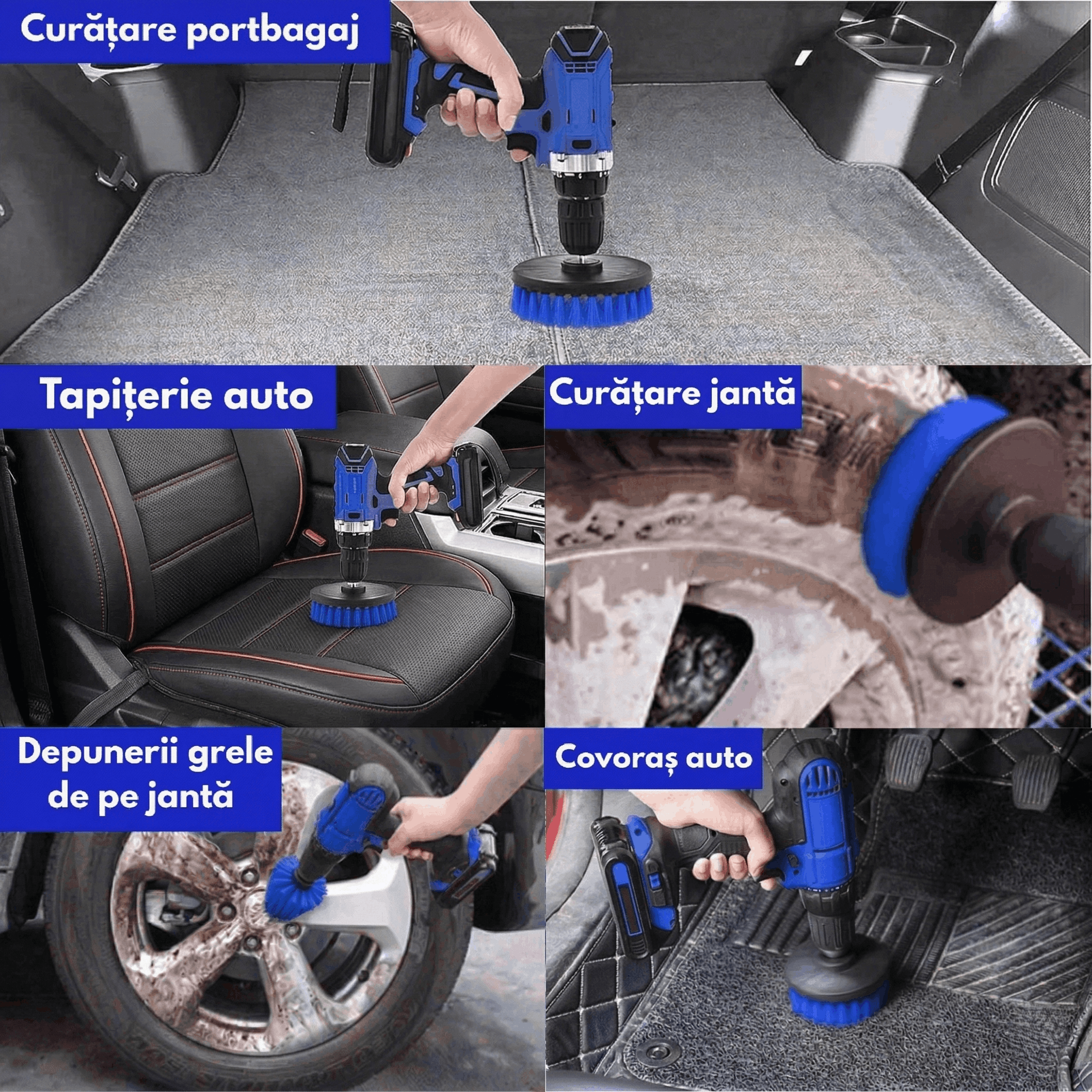 Curățare portbagaj

Tapițerie auto

Curățare jantă

Depunerii grele de pe jantă

Covoraș auto